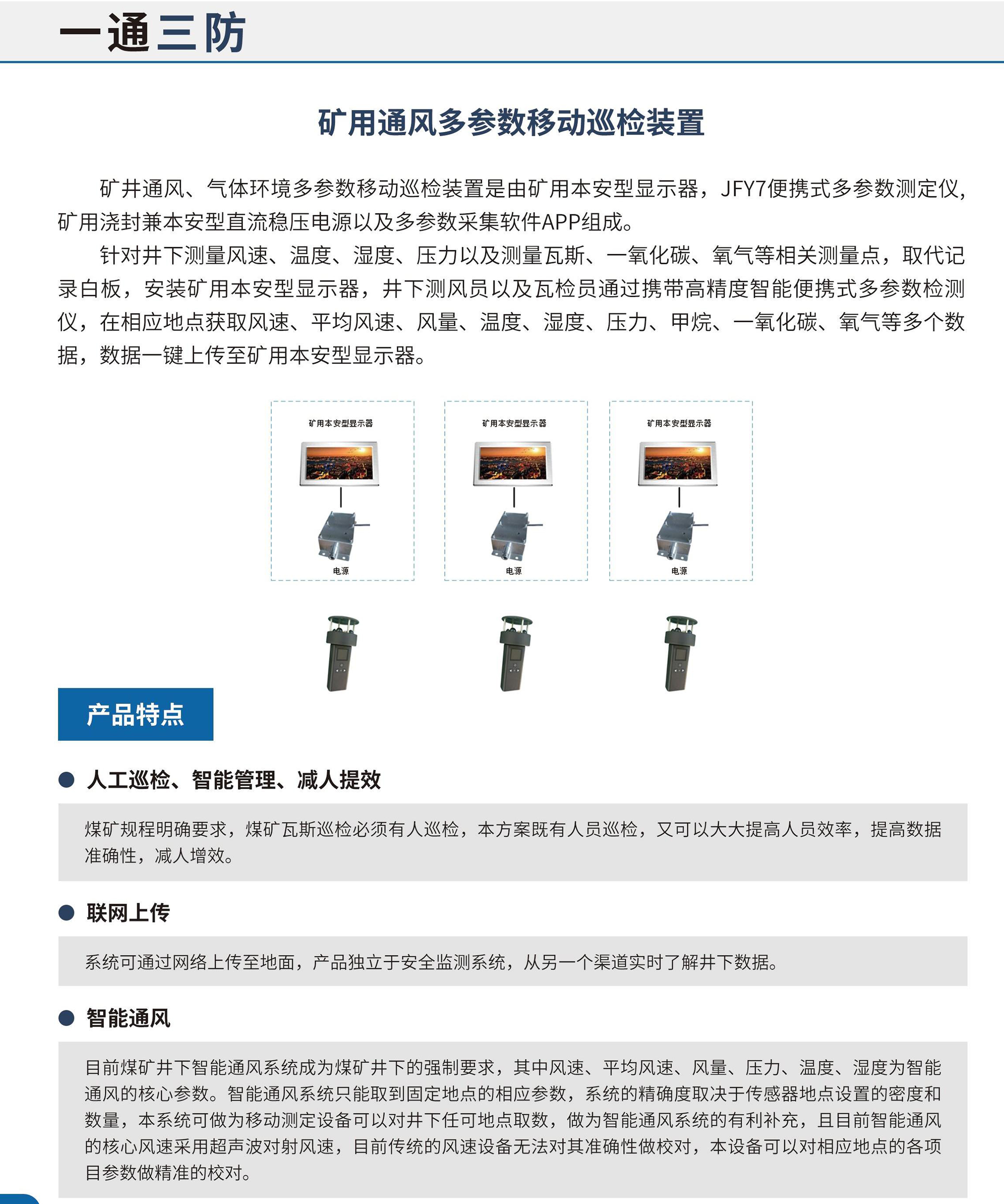 一通三防

矿用通风多参数移动巡检装置

矿井通风、气体环境多参数移动巡检装置是由矿用本安型显示器，JFY7便携式多参数测定仪，矿用浇封兼本安型直流稳压电源以及多参数采集软件APP组成。

针对井下测量风速、温度、湿度、压力以及测量瓦斯、一氧化碳、氧气等相关测量点，取代记录白板，安装矿用本安型显示器，井下测风员以及瓦检员通过携带高精度智能便携式多参数检测仪，在相应地点获取风速、平均风速、风量、温度、湿度、压力、甲烷、一氧化碳、氧气等多个数据，数据一键上传至矿用本安型显示器。

矿用本安型显示器

电源

矿用本安型显示器

电源

矿用本安型显示器

电源

产品特点

人工巡检、智能管理、减人提效

煤矿规程明确要求，煤矿瓦斯巡检必须有人巡检，本方案既有人员巡检，又可以大大提高人员效率，提高数据准确性，减人增效。

联网上传

系统可通过网络上传至地面，产品独立于安全监测系统，从另一个渠道实时了解井下数据。

智能通风

目前煤矿井下智能通风系统成为煤矿井下的强制要求，其中风速、平均风速、风量、压力、温度、湿度为智能通风的核心参数。智能通风系统只能取到固定地点的相应参数，系统的精确度取决于传感器地点设置的密度和数量，本系统可做为移动测定设备可以对井下任可地点取数，做为智能通风系统的有利补充，且目前智能通风的核心风速采用超声波对射风速，目前传统的风速设备无法对其准确性做校对，本设备可以对相应地点的各项目参数做精准的校对。